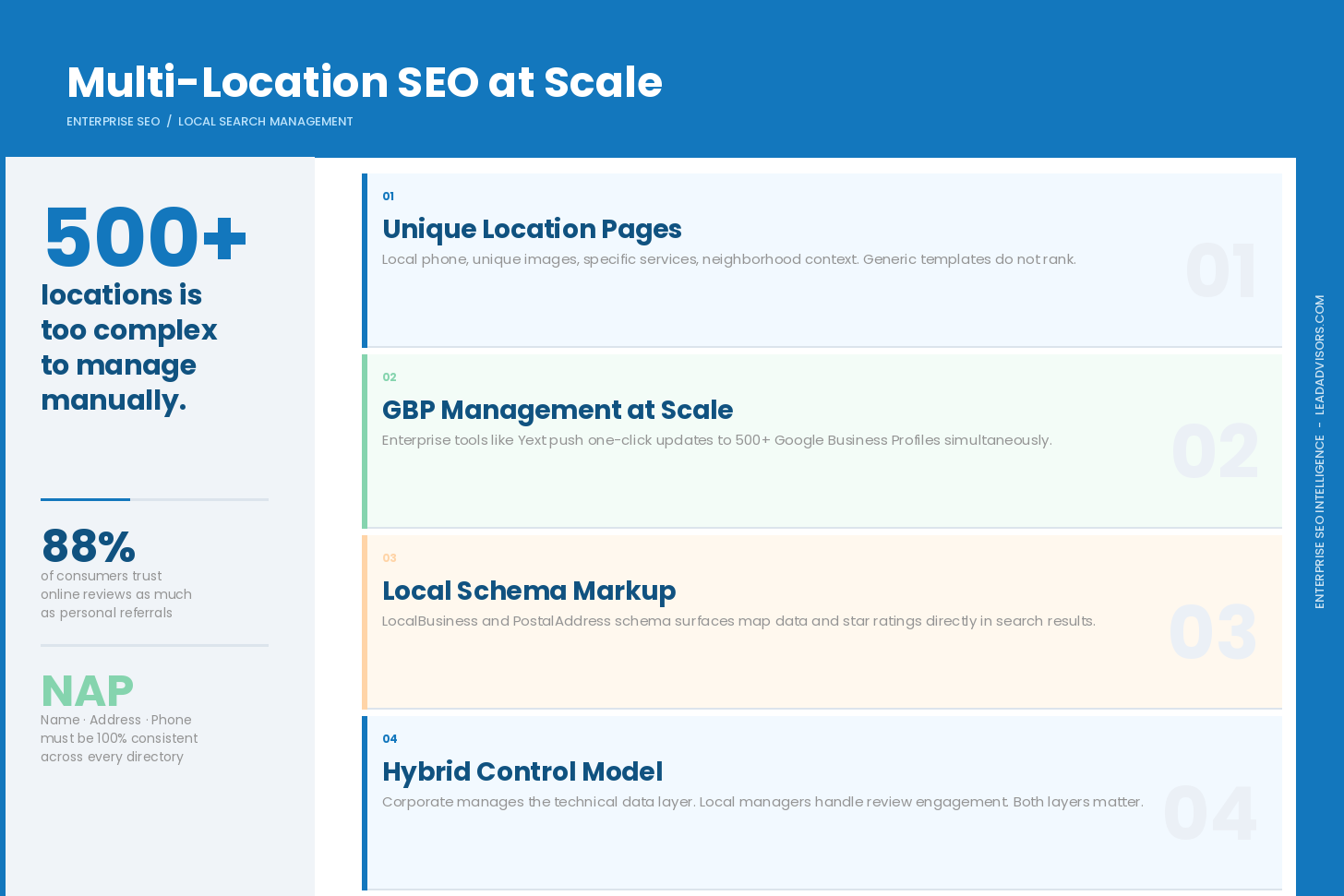 Multi-Location SEO at Scale

ENTERPRISE SEO / LOCAL SEARCH MANAGEMENT

500+
locations is too complex to manage manually.

88%
of consumers trust online reviews as much as personal referrals

NAP
Name · Address · Phone must be 100% consistent across every directory

01
Unique Location Pages
Local phone, unique images, specific services, neighborhood context. Generic templates do not rank.
01

02
GBP Management at Scale
Enterprise tools like Yext push one-click updates to 500+ Google Business Profiles simultaneously.
02

03
Local Schema Markup
LocalBusiness and PostalAddress schema surfaces map data and star ratings directly in search results.
03

04
Hybrid Control Model
Corporate manages the technical data layer. Local managers handle review engagement. Both layers matter.
04

ENTERPRISE SEO INTELLIGENCE - LEADADVISORS.COM