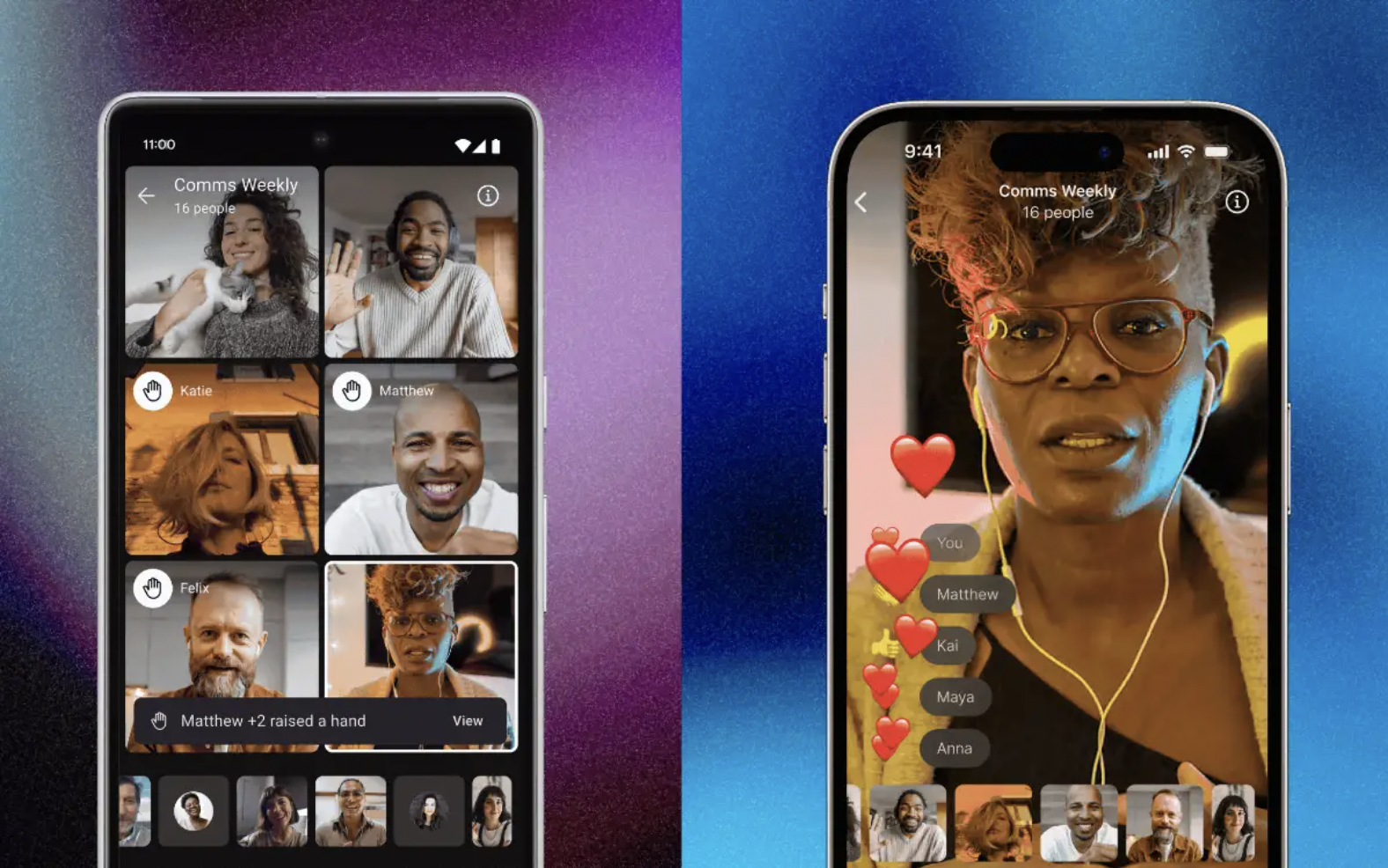 11:00

Comms Weekly
16 people

Katie

Matthew

Felix

Matthew +2 raised a hand View

9:41

Comms Weekly
16 people

You

Matthew

Kai

Maya

Anna