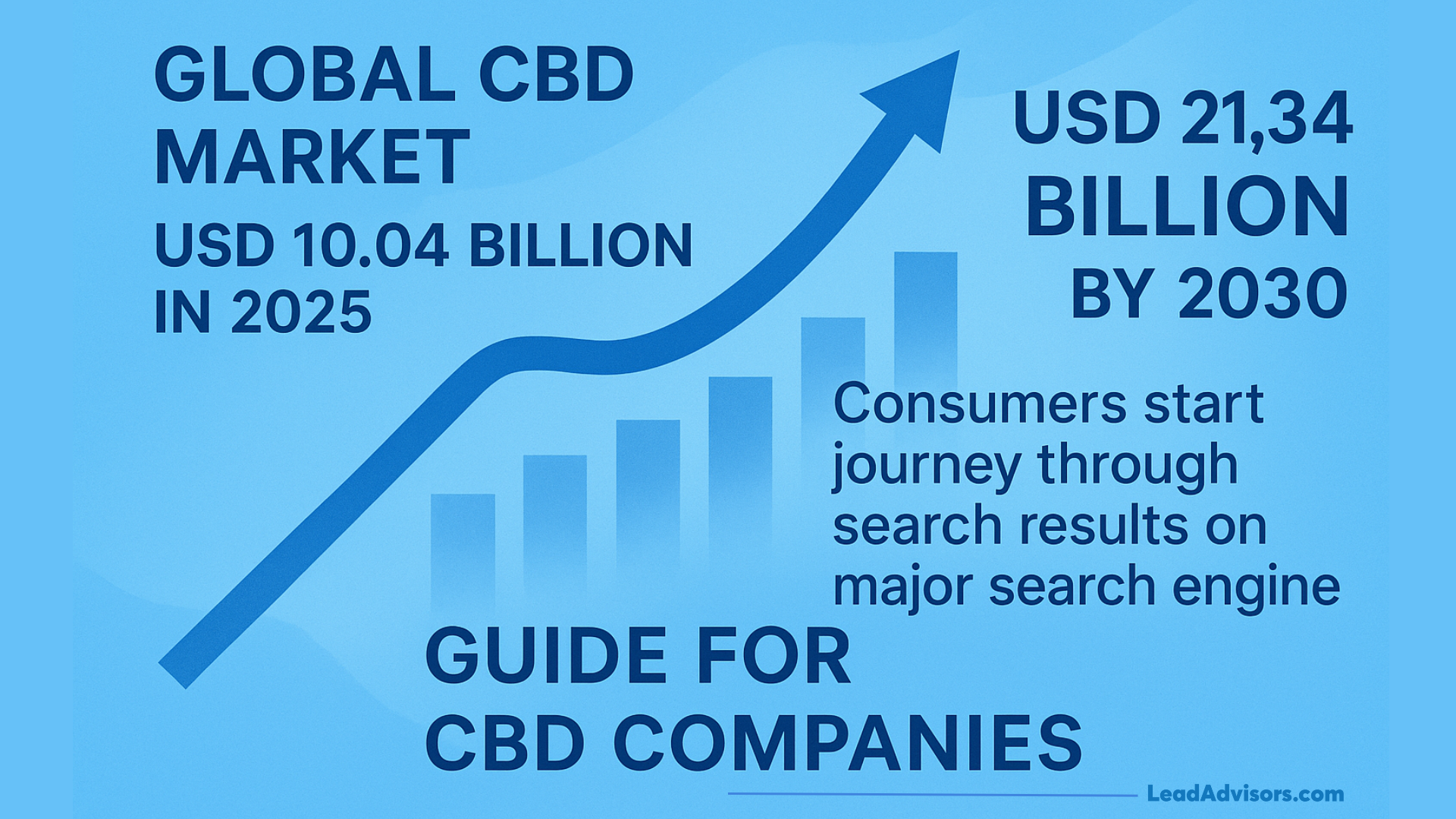 GLOBAL CBD MARKET

USD 10.04 BILLION IN 2025

USD 21,34 BILLION BY 2030

Consumers start journey through search results on major search engine

GUIDE FOR CBD COMPANIES

LeadAdvisors.com