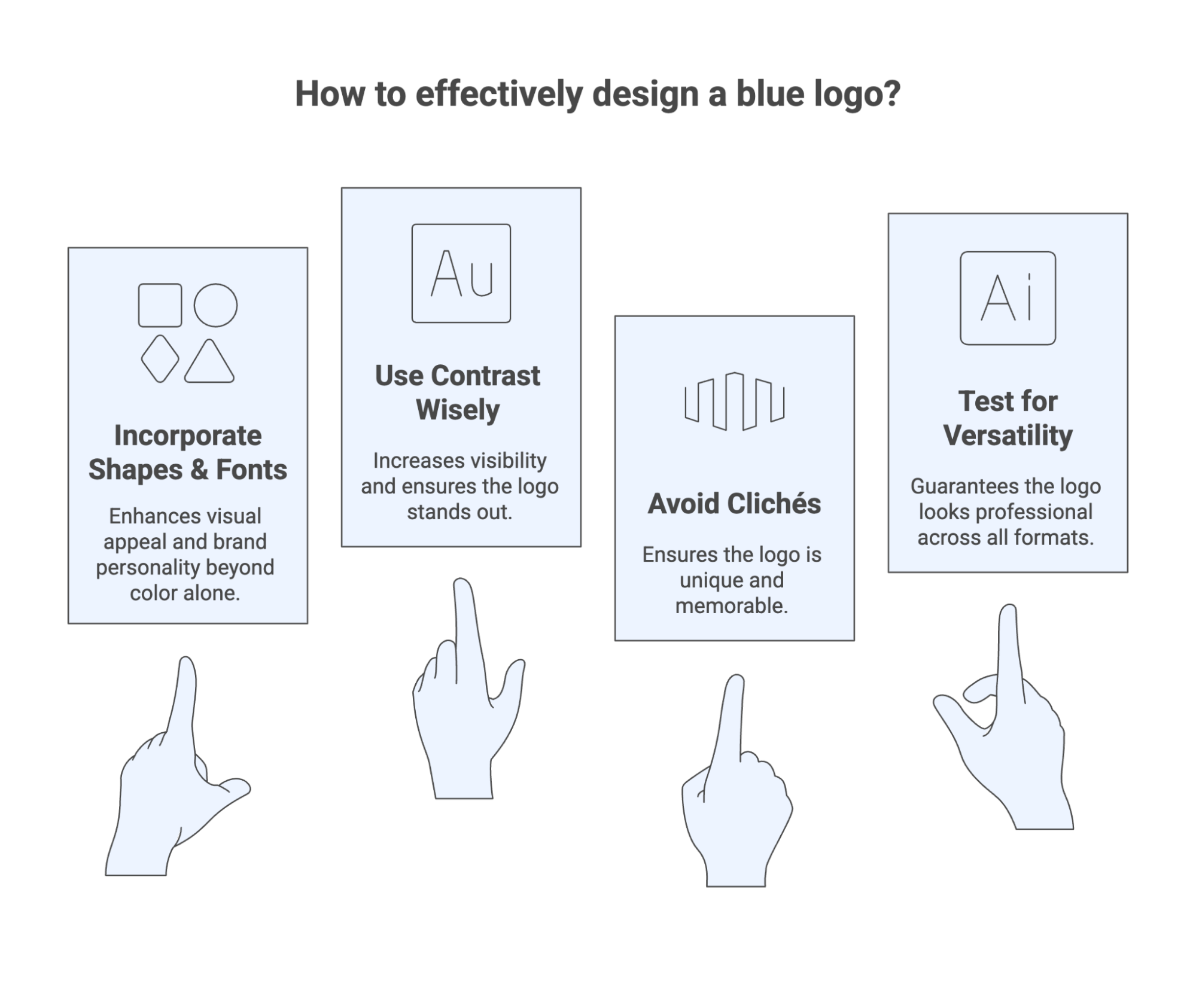 How to effectively design a blue logo?

Incorporate Shapes & Fonts

Enhances visual appeal and brand personality beyond color alone.

Au

Use Contrast Wisely

Increases visibility and ensures the logo stands out.

Avoid Clichés

Ensures the logo is unique and memorable.

Ai

Test for Versatility

Guarantees the logo looks professional across all formats.