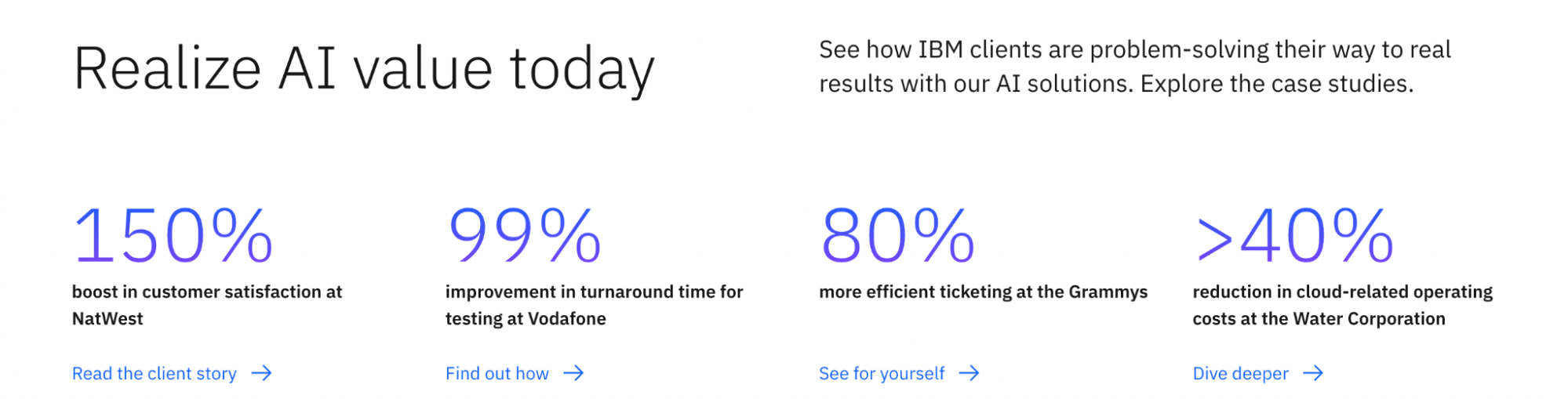 Realize AI value today

See how IBM clients are problem-solving their way to real results with our AI solutions. Explore the case studies.

150%

boost in customer satisfaction at NatWest

Read the client story →

99%

improvement in turnaround time for testing at Vodafone

Find out how →

80%

more efficient ticketing at the Grammys

See for yourself →

>40%

reduction in cloud-related operating costs at the Water Corporation

Dive deeper →